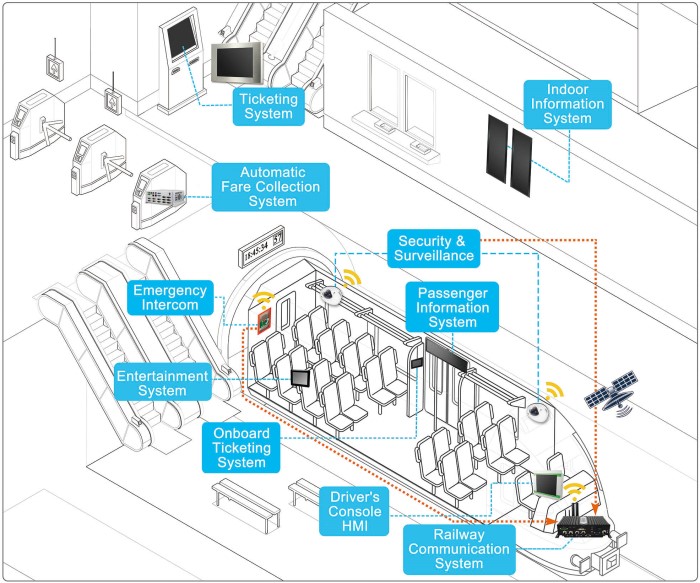 Ticketing System

Indoor Information System

Automatic Fare Collection System

18:45:34 57

Security & Surveillance

Emergency Intercom

Passenger Information System

Entertainment System

Onboard Ticketing System

Driver's Console HMI

Railway Communication System